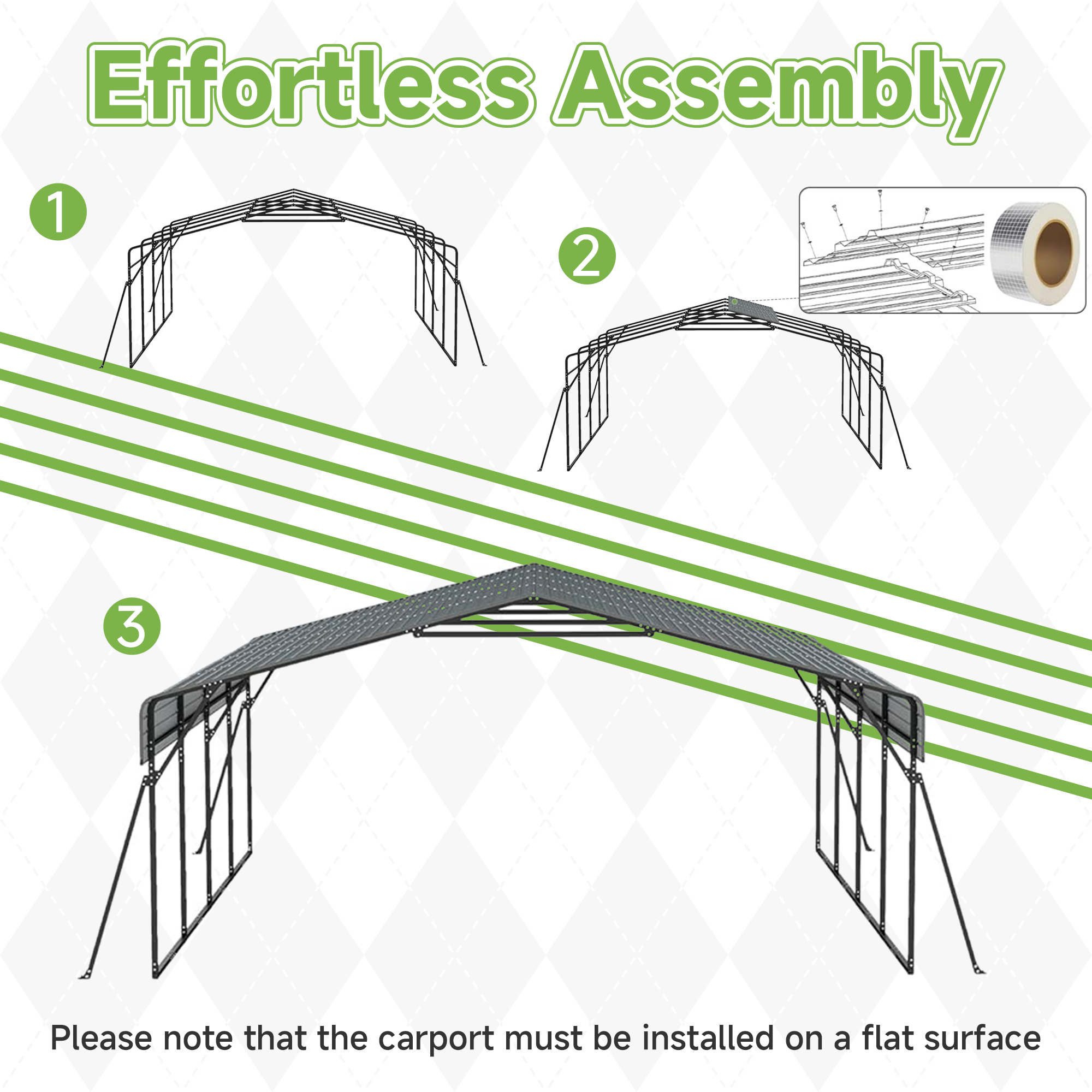 Effortless Assembly

1

2

3

Please note that the carport must be installed on a flat surface