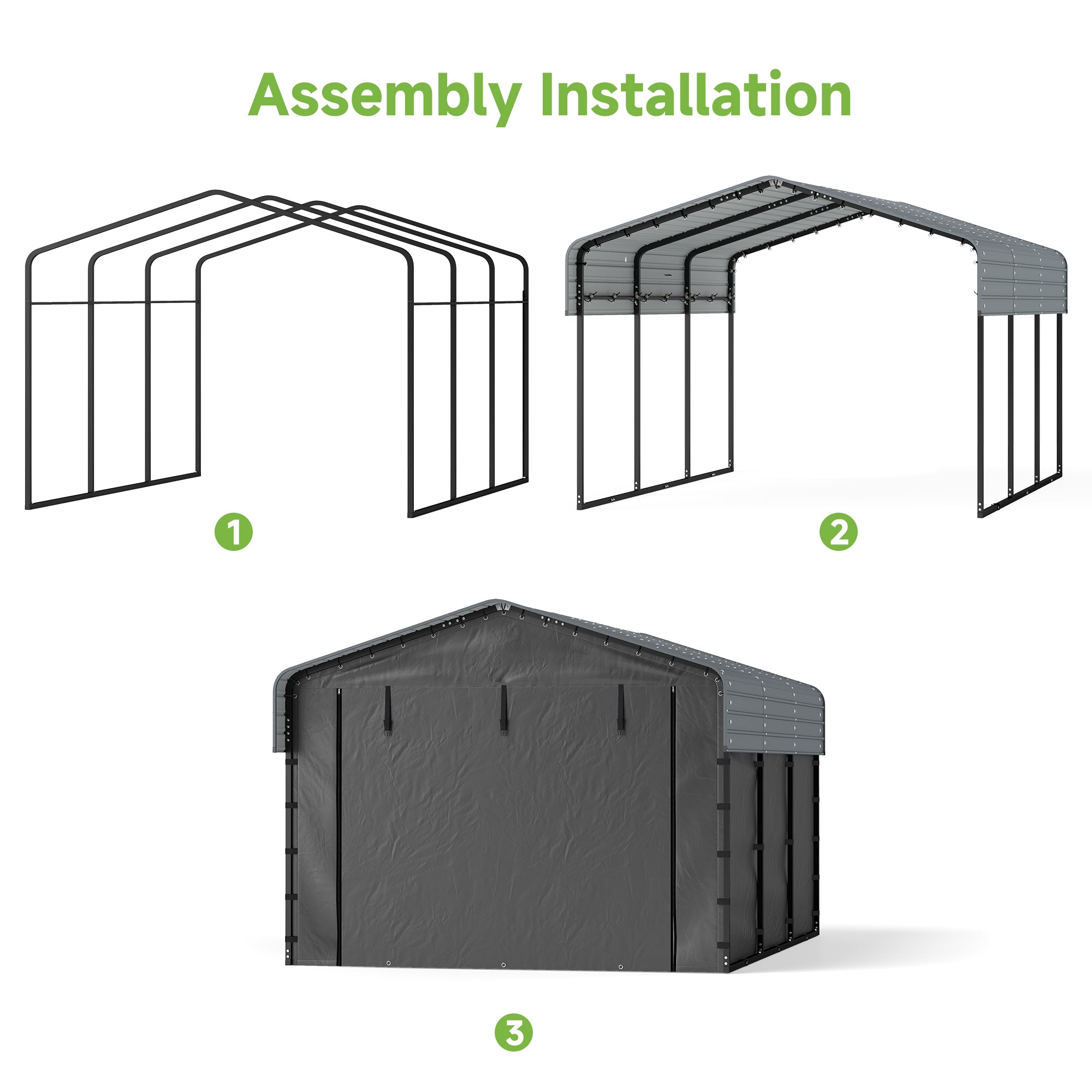 Assembly Installation

1

2

3