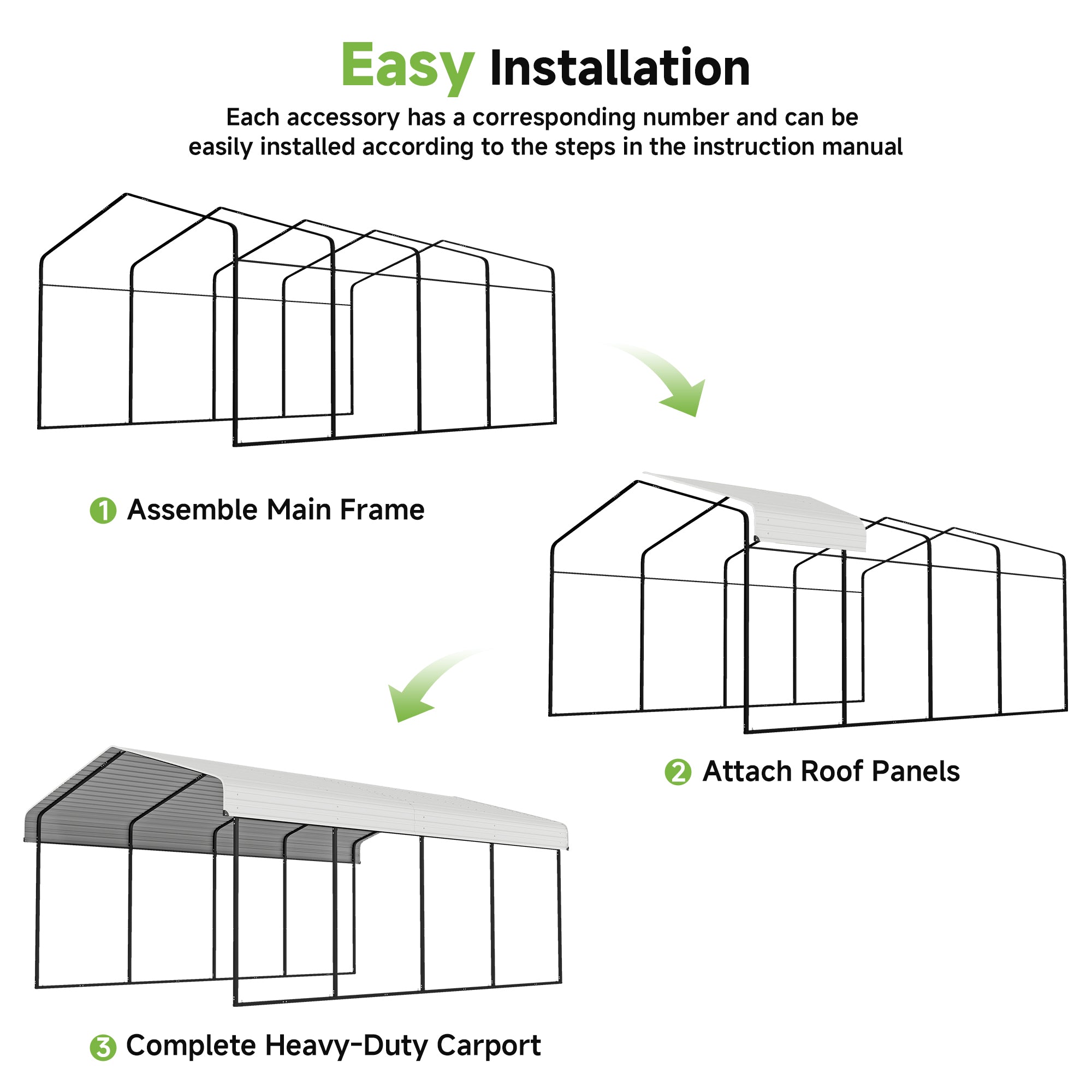 Easy Installation

Each accessory has a corresponding number and can be easily installed according to the steps in the instruction manual

1 Assemble Main Frame

2 Attach Roof Panels

3 Complete Heavy-Duty Carport